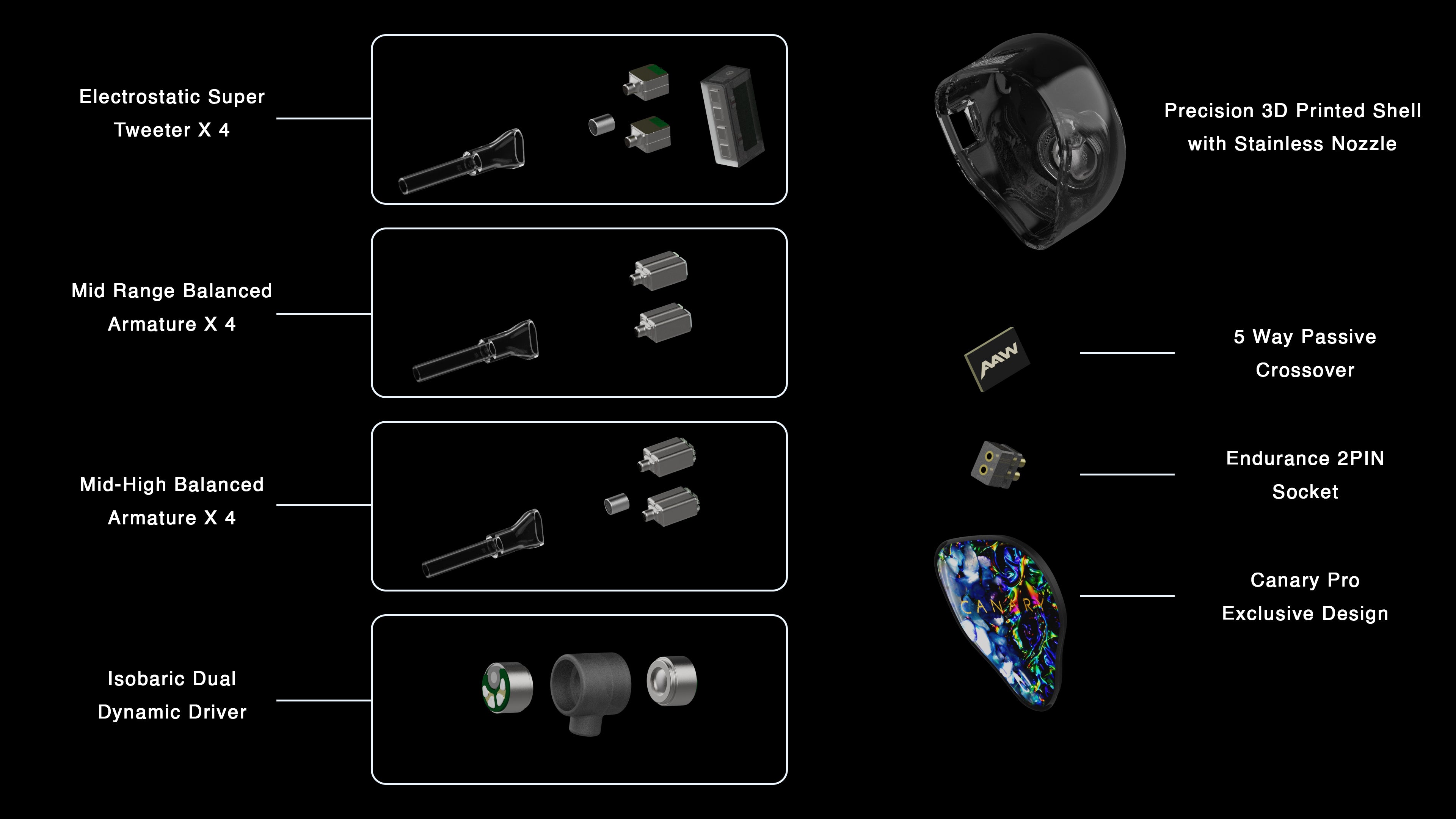 Electrostatic Super Tweeter X 4

Mid Range Balanced Armature X 4

Mid-High Balanced Armature X 4

Isobaric Dual Dynamic Driver

Precision 3D Printed Shell with Stainless Nozzle

AAW

5 Way Passive Crossover

Endurance 2PIN Socket

CANARY

Canary Pro Exclusive Design